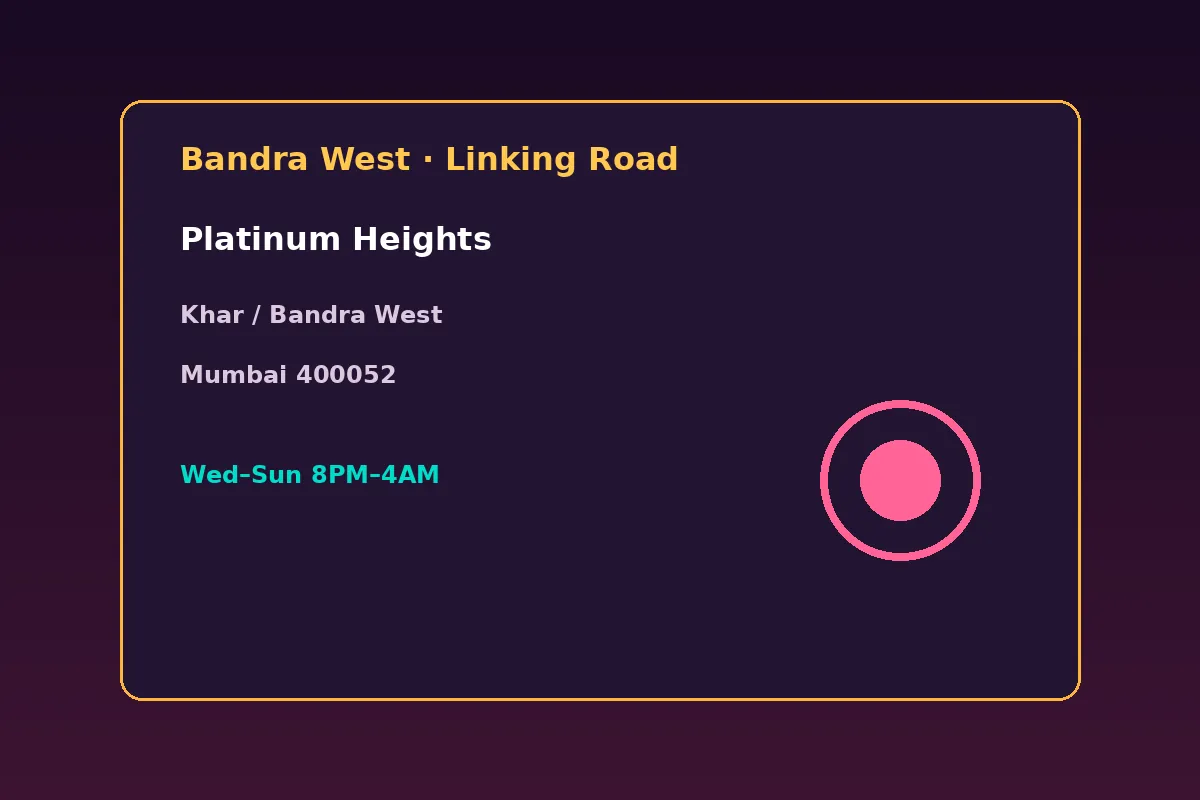 Bandra West · Linking Road

Platinum Heights

Khar / Bandra West

Mumbai 400052

Wed–Sun 8PM–4AM